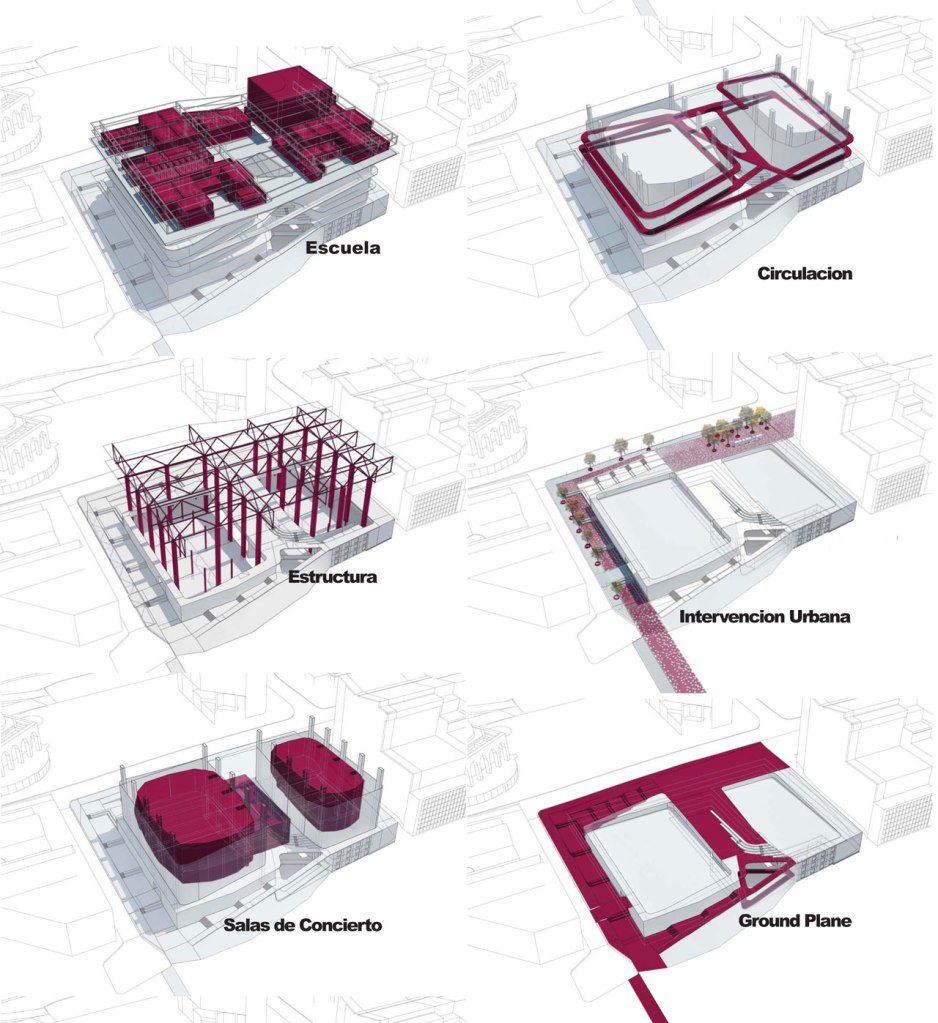 Escuela

Circulacion

Estructura

Intervencion Urbana

Salas de Concierto

Ground Plane