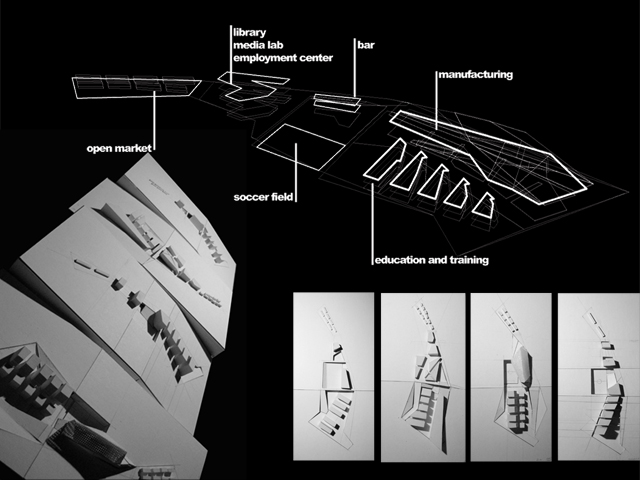 library
media lab
employment center

bar

manufacturing

open market

soccer field

education and training