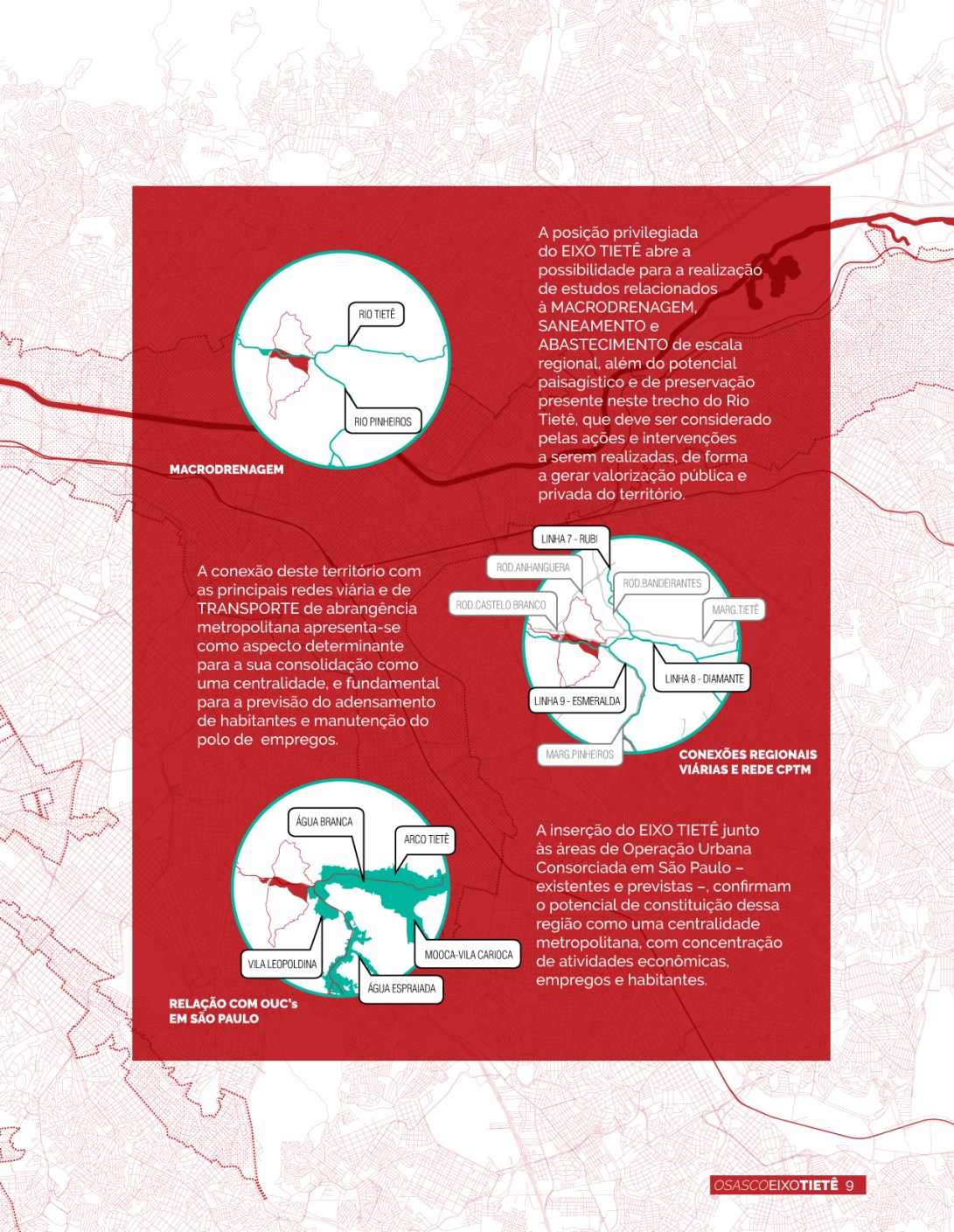 RIO TIETÊ

RIO PINHEIROS

MACRODRENAGEM

A posição privilegiada do EIXO TIETÊ abre a possibilidade para a realização de estudos relacionados à MACRODRENAGEM, SANEAMENTO e ABASTECIMENTO de escala regional, além do potencial paisagístico e de preservação presente neste trecho do Rio Tietê, que deve ser considerado pelas ações e intervenções a serem realizadas, de forma a gerar valorização pública e privada do território.

A conexão deste território com as principais redes viária e de TRANSPORTE de abrangência metropolitana apresenta-se como aspecto determinante para a sua consolidação como uma centralidade, e fundamental para a previsão do adensamento de habitantes e manutenção do polo de empregos.

LINHA 7 - RUBI

ROD.ANHANGUERA

ROD.BANDEIRANTES

ROD.CASTELO BRANCO

MARG.TIETÊ

LINHA 8 - DIAMANTE

LINHA 9 - ESMERALDA

MARG.PINHEIROS

CONEXÕES REGIONAIS VIÁRIAS E REDE CPTM

ÁGUA BRANCA

ARCO TIETÊ

MOOCA-VILA CARIOCA

VILA LEOPOLDINA

ÁGUA ESPRAIADA

RELAÇÃO COM OUC's EM SÃO PAULO

A inserção do EIXO TIETÊ junto às áreas de Operação Urbana Consorciada em São Paulo – existentes e previstas –, confirmam o potencial de constituição dessa região como uma centralidade metropolitana, com concentração de atividades econômicas, empregos e habitantes.

OSASCOEIXOTIETÊ 9